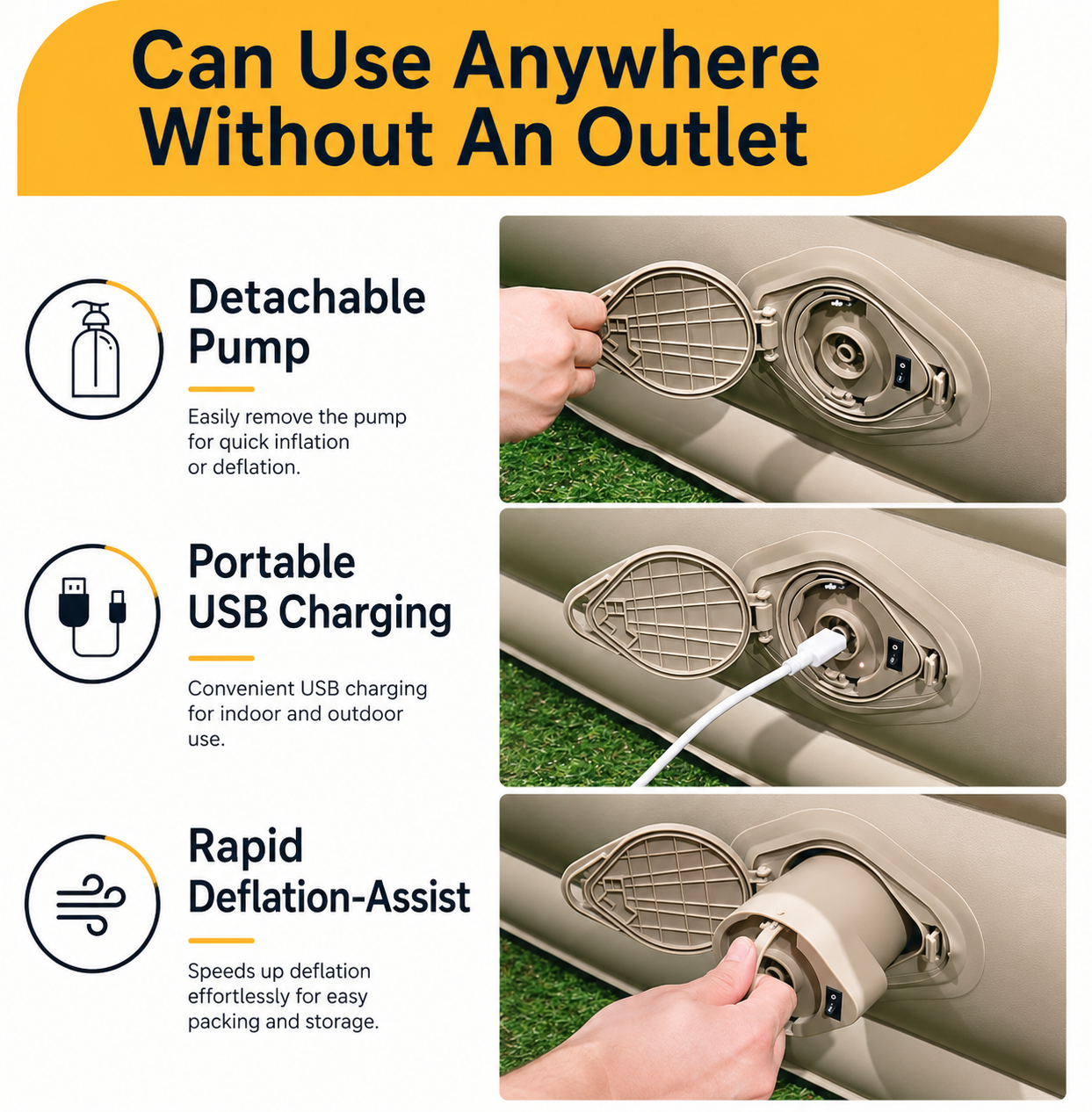 Can Use Anywhere Without An Outlet

Detachable Pump

Easily remove the pump for quick inflation or deflation.

Portable USB Charging

Convenient USB charging for indoor and outdoor use.

Rapid Deflation-Assist

Speeds up deflation effortlessly for easy packing and storage.